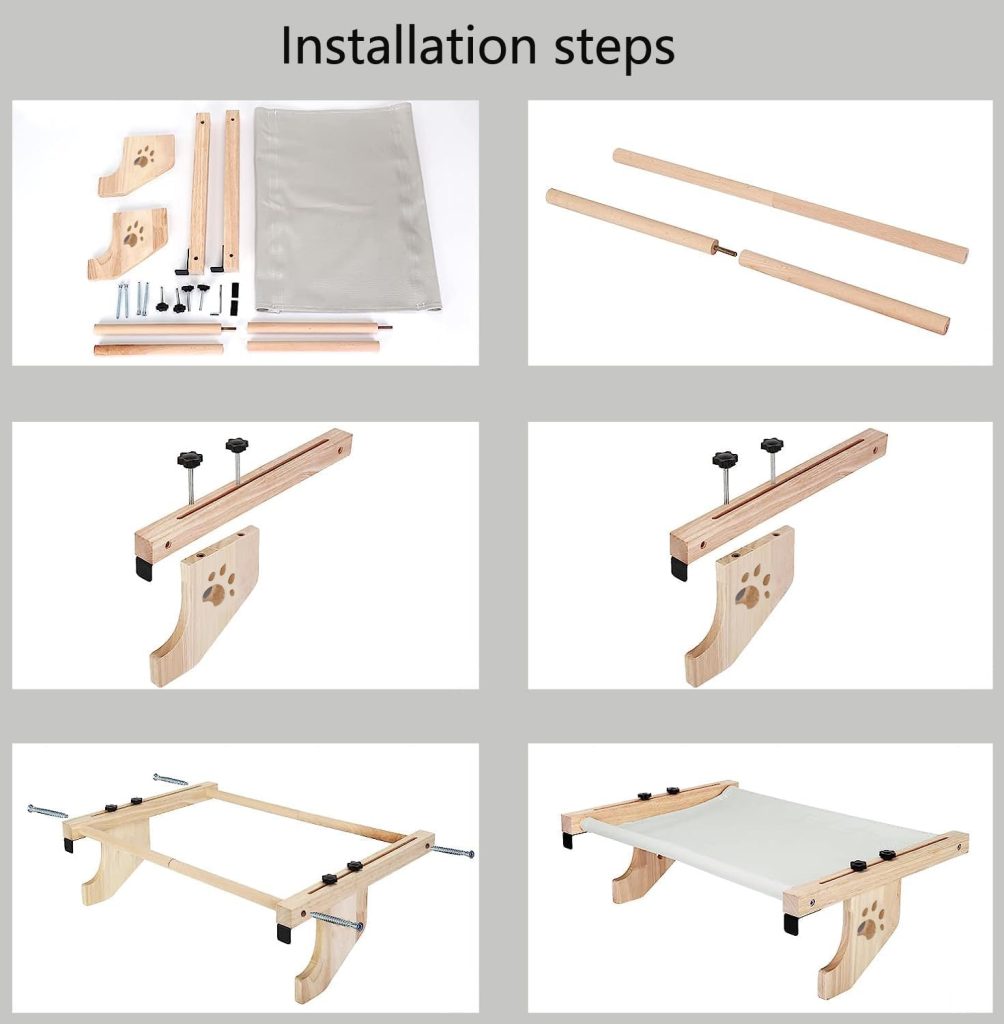 Installation steps